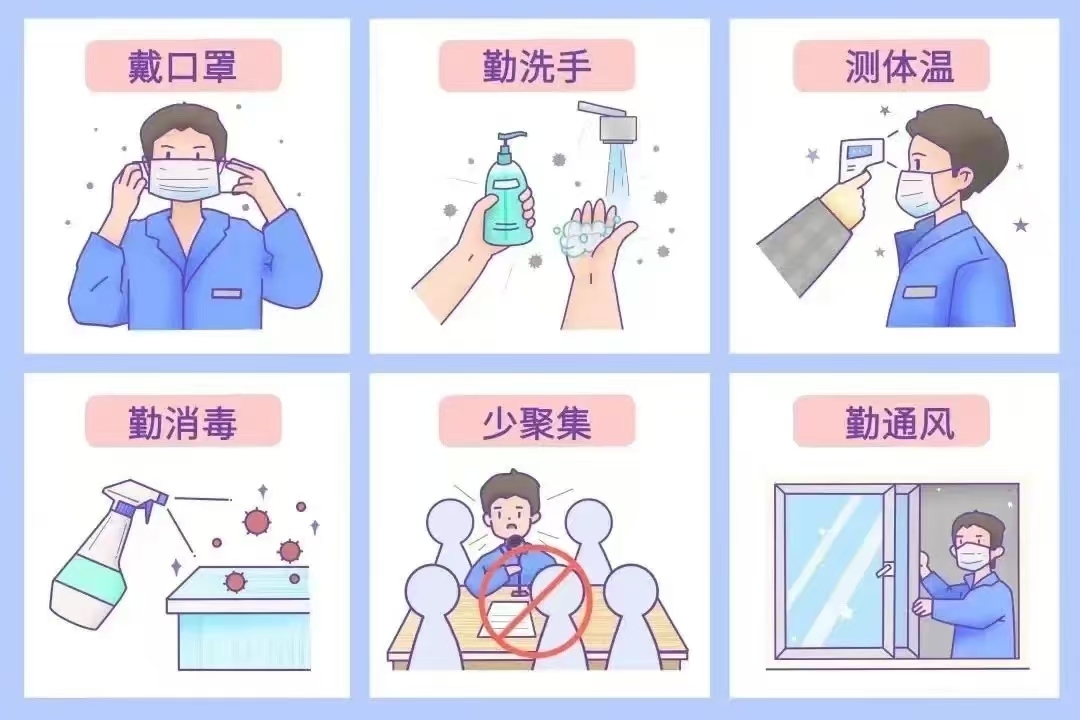 戴口罩

勤洗手

测体温

勤消毒

少聚集

勤通风